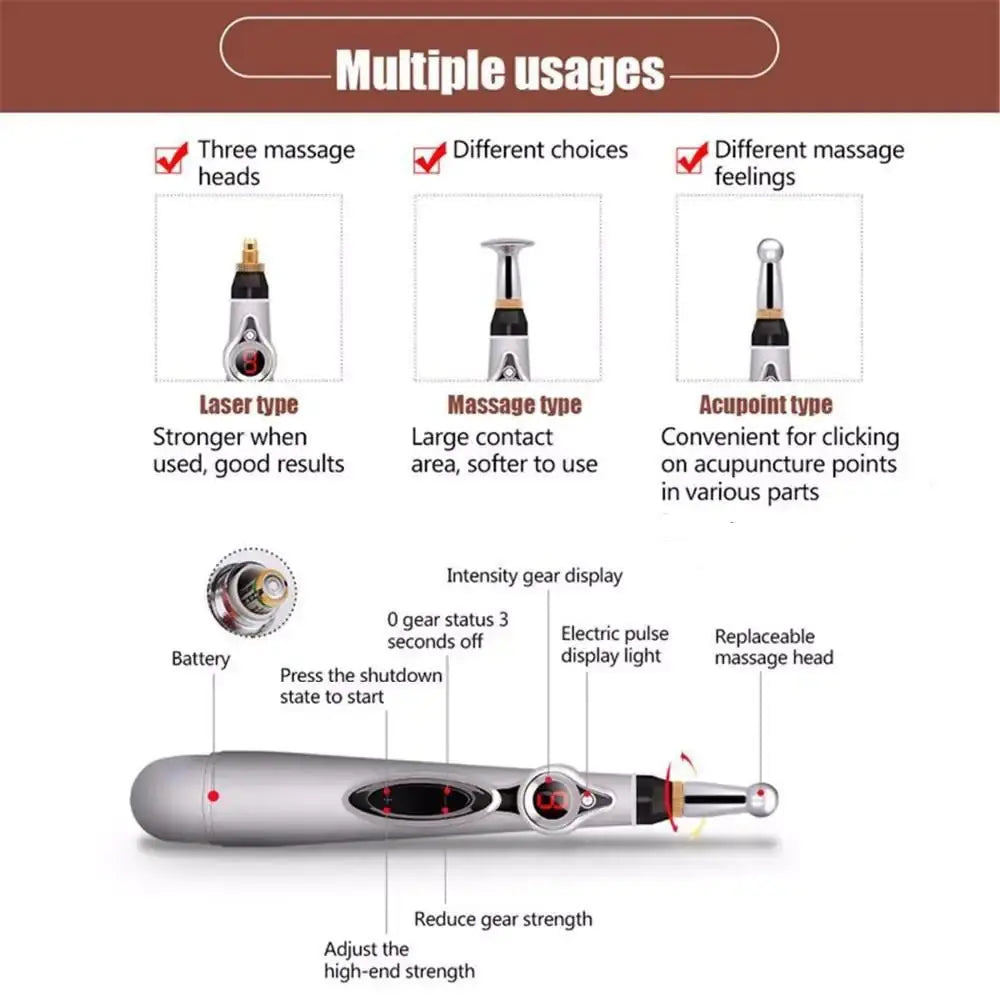 Multiple usages

Three massage heads

Different choices

Different massage feelings

Laser type

Stronger when used, good results

Massage type

Large contact area, softer to use

Acupoint type

Convenient for clicking on acupuncture points in various parts

Battery

Press the shutdown state to start

0 gear status 3 seconds off

Intensity gear display

Electric pulse display light

Replaceable massage head

Reduce gear strength

Adjust the high-end strength